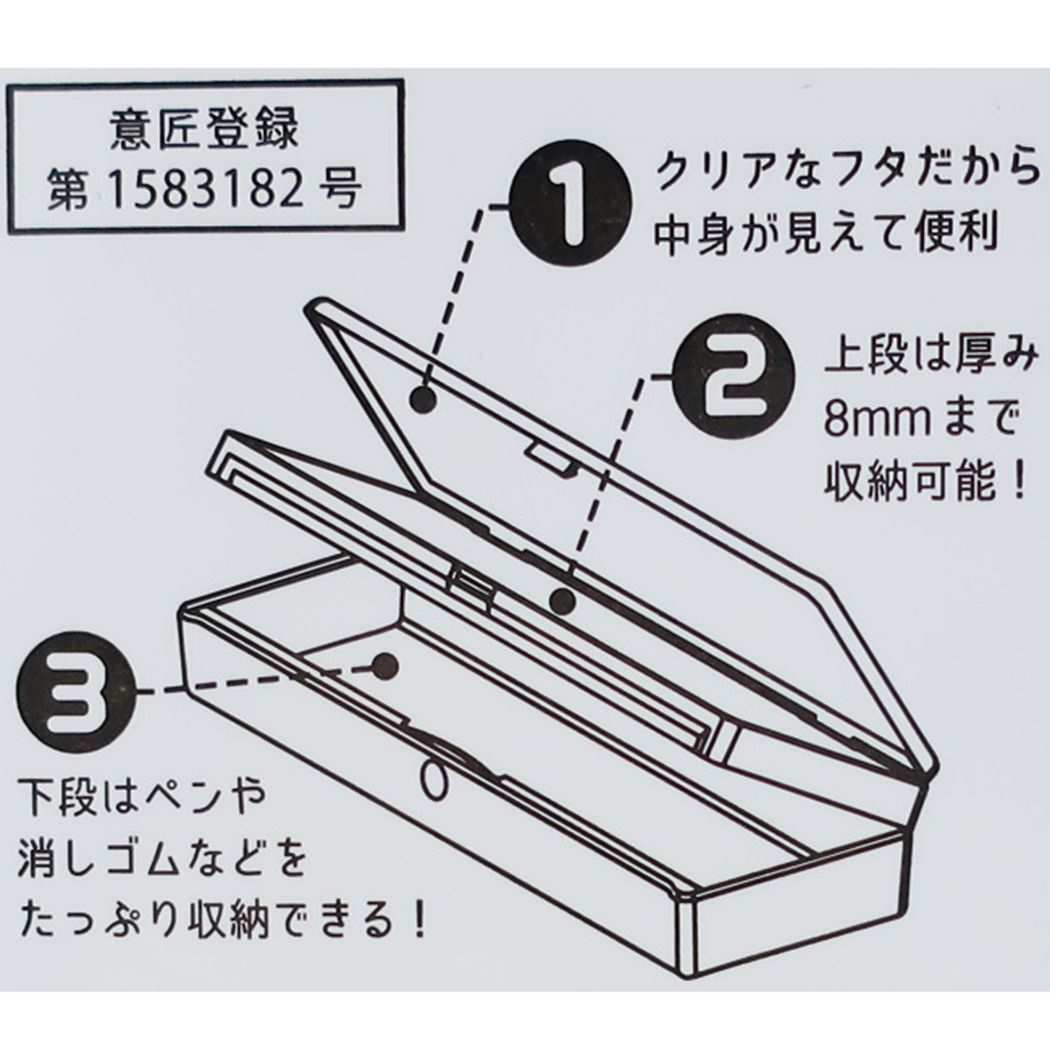 意匠登録
第 1583182 号

1
クリアなフタだから
中身が見えて便利

2
上段は厚み
8mmまで
収納可能！

3
下段はペンや
消しゴムなどを
たっぷり収納できる！