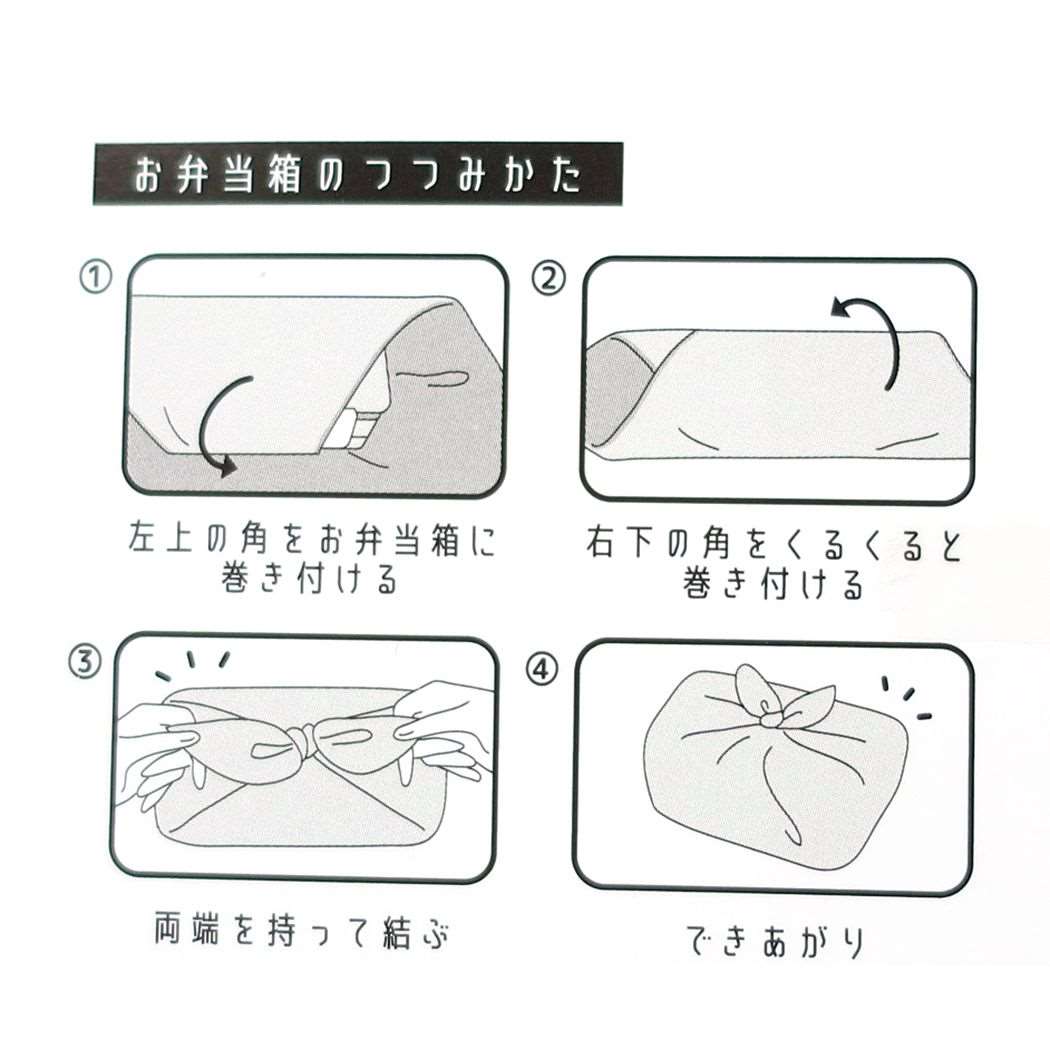 お弁当箱のつつみかた

①

左上の角をお弁当箱に巻き付ける

②

右下の角をくるくると巻き付ける

③

両端を持って結ぶ

④

できあがり