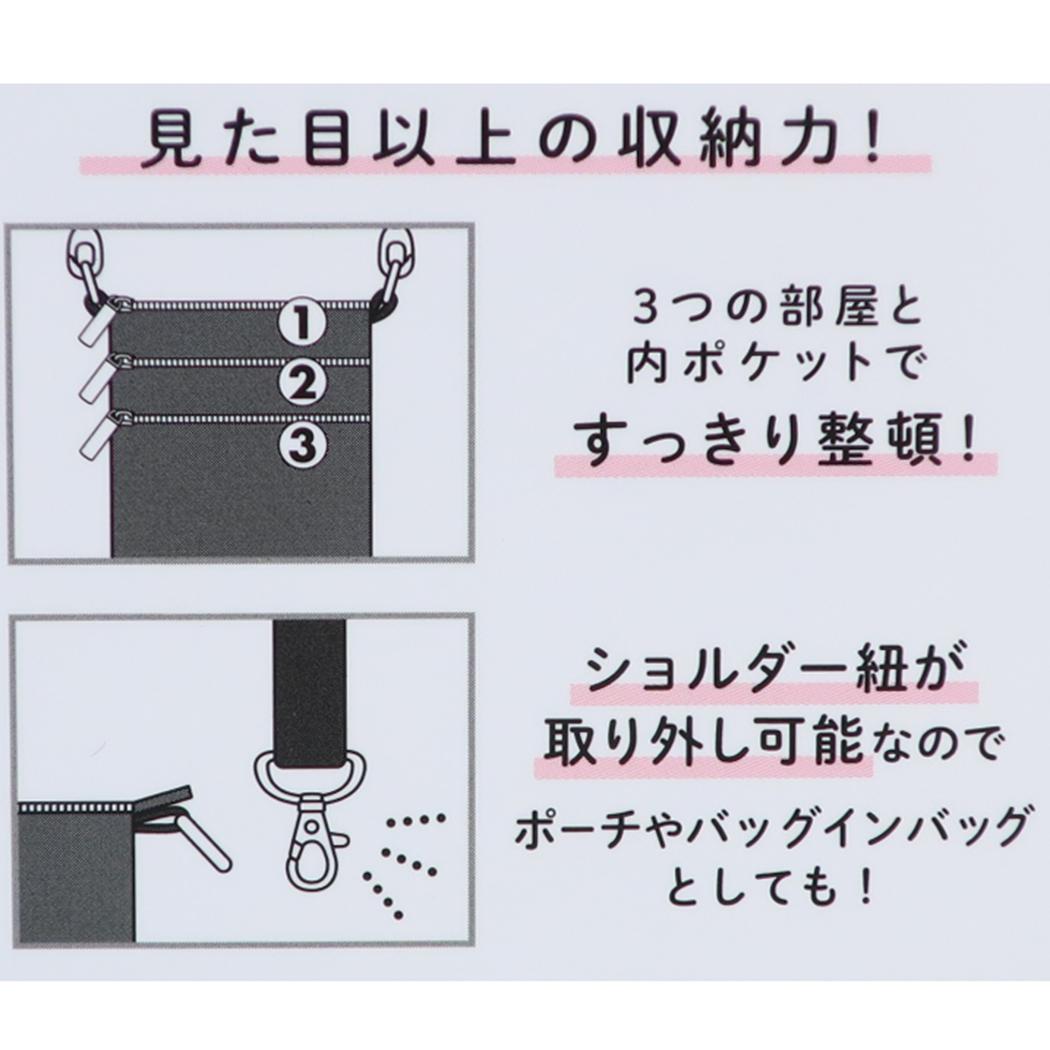 見た目以上の収納力!

①
②
③

3つの部屋と
内ポケットで
すっきり整頓!

ショルダー紐が
取り外し可能なので
ポーチやバッグインバッグ
としても!