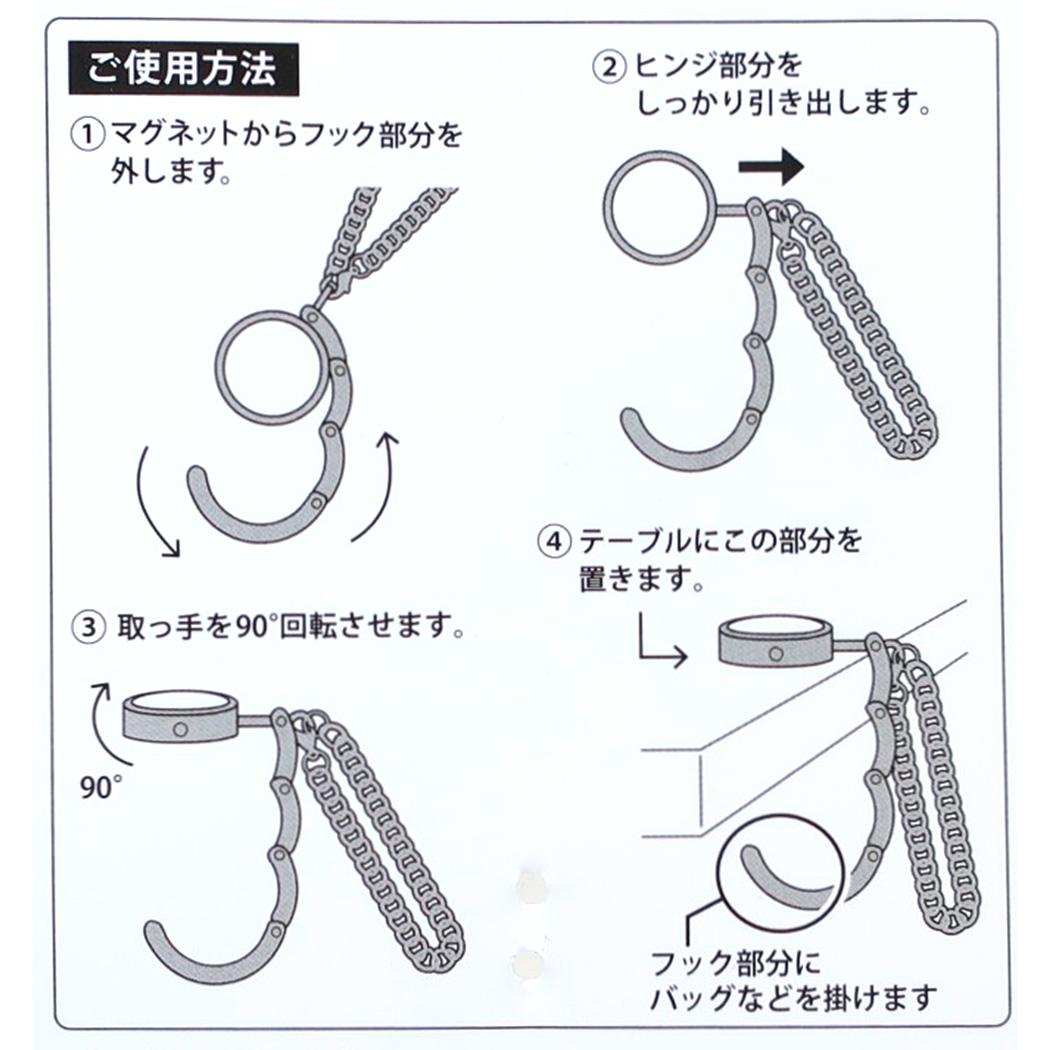 ご使用方法

① マグネットからフック部分を外します。

② ヒンジ部分をしっかり引き出します。

③ 取っ手を90°回転させます。

90°

④ テーブルにこの部分を置きます。

フック部分にバッグなどを掛けます