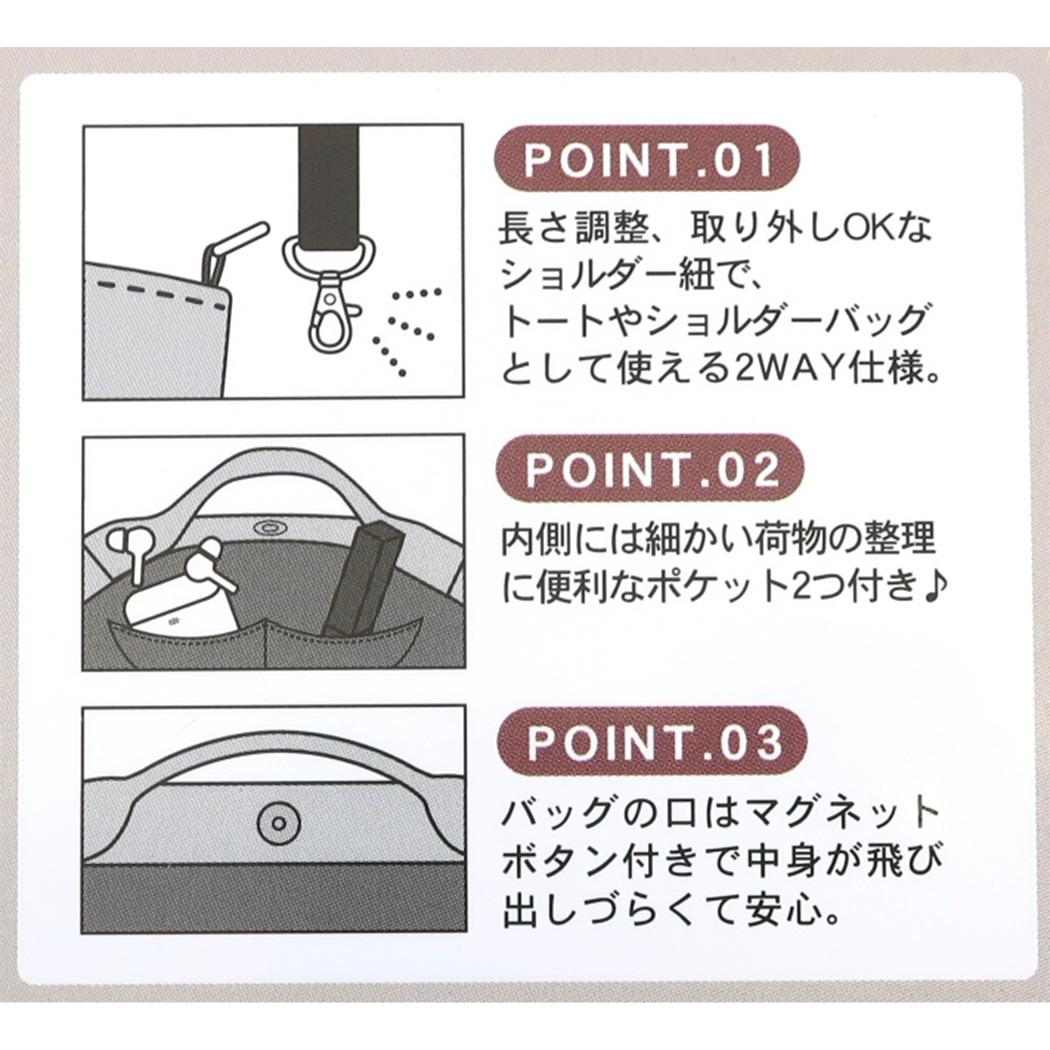 POINT.01
長さ調整、取り外しOKなショルダー紐で、トートやショルダーバッグとして使える2WAY仕様。

POINT.02
内側には細かい荷物の整理に便利なポケット2つ付き♪

POINT.03
バッグの口はマグネットボタン付きで中身が飛び出しづらくて安心。