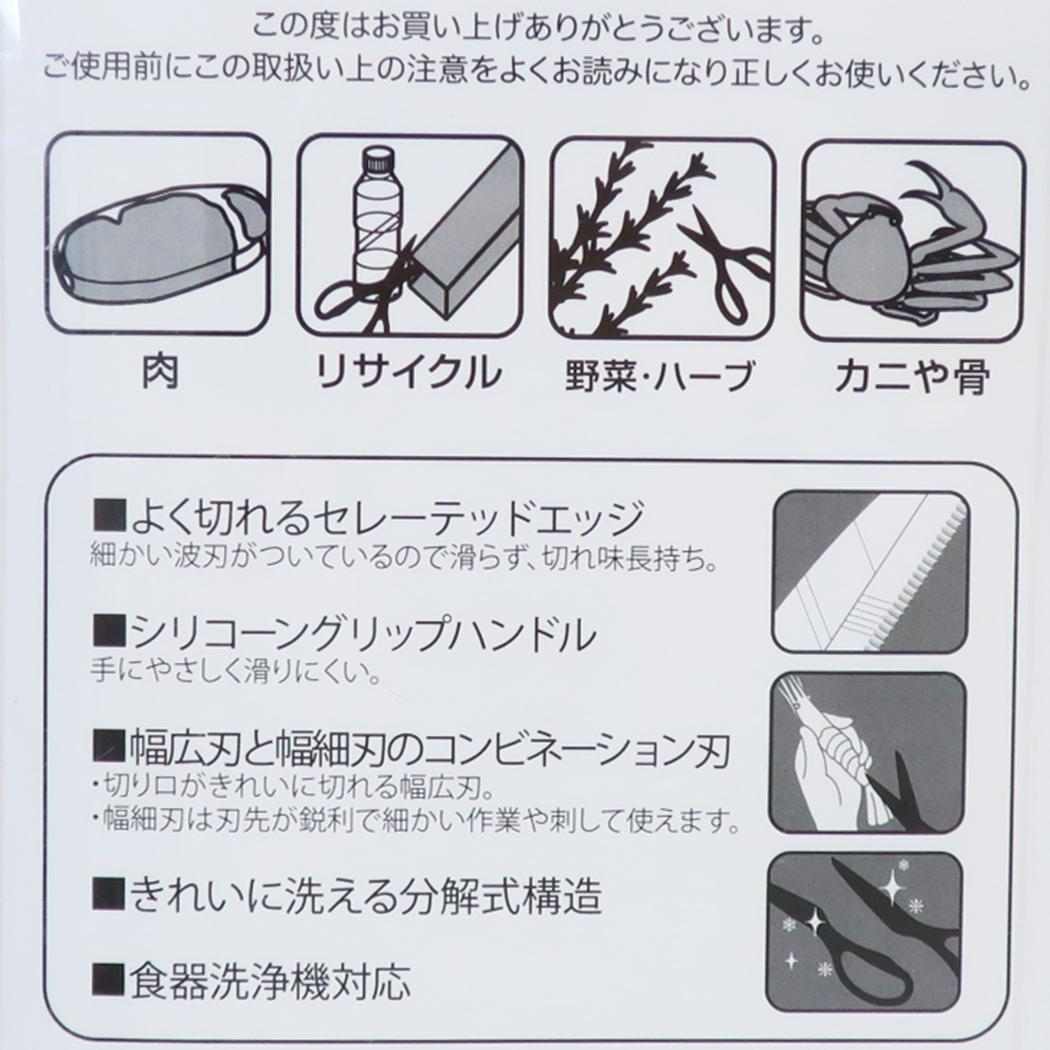 この度はお買い上げありがとうございます。
ご使用前にこの取扱い上の注意をよくお読みになり正しくお使いください。

肉

リサイクル

野菜・ハーブ

カニや骨

■よく切れるセレーテッドエッジ
細かい波刃がついているので滑らず、切れ味長持ち。

■シリコーングリップハンドル
手にやさしく滑りにくい。

■幅広刃と幅細刃のコンビネーション刃
・切り口がきれいに切れる幅広刃。
・幅細刃は刃先が鋭利で細かい作業や刺して使えます。

■きれいに洗える分解式構造

■食器洗浄機対応