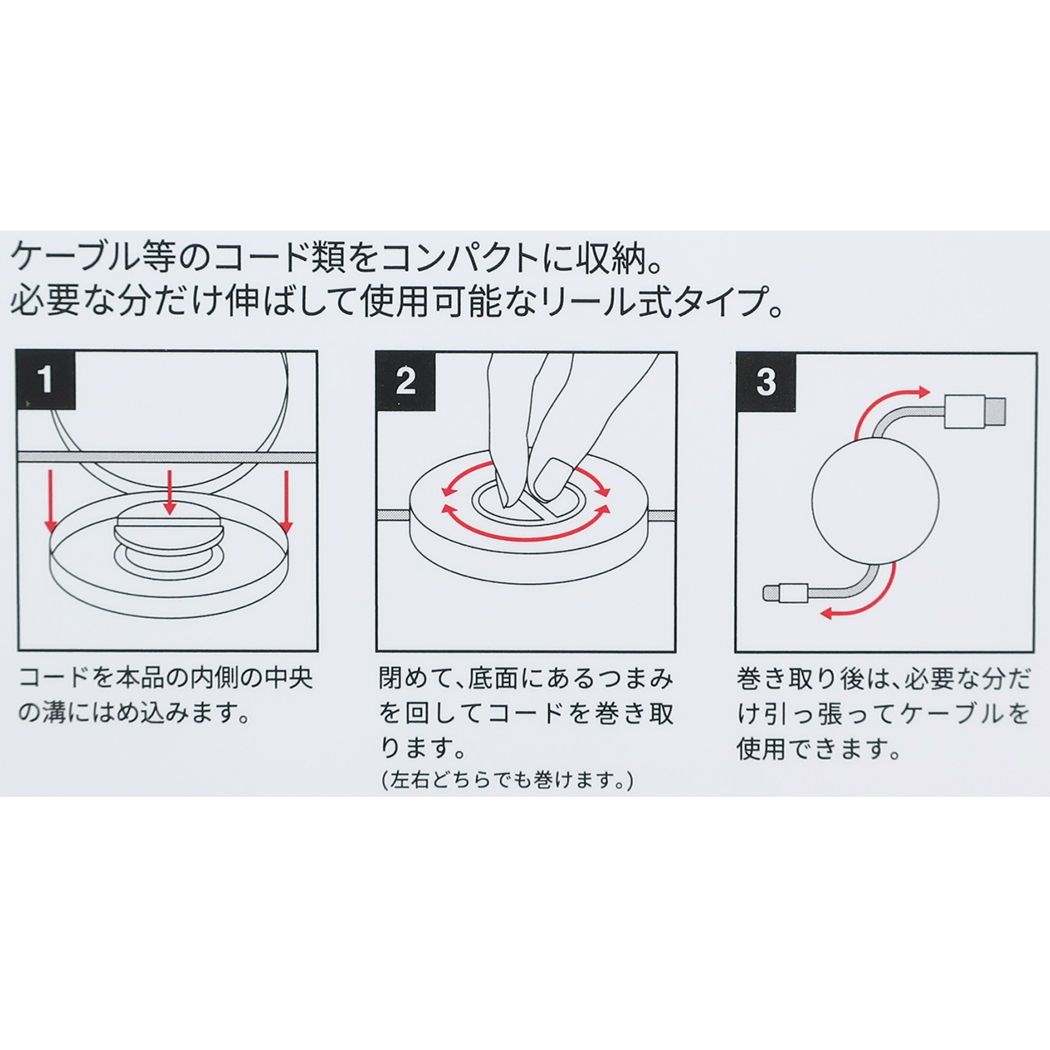 ケーブル等のコード類をコンパクトに収納。
必要な分だけ伸ばして使用可能なリール式タイプ。

1

コードを本品の内側の中央の溝にはめ込みます。

2

閉めて、底面にあるつまみを回してコードを巻き取ります。
(左右どちらでも巻けます。)

3

巻き取り後は、必要な分だけ引っ張ってケーブルを使用できます。